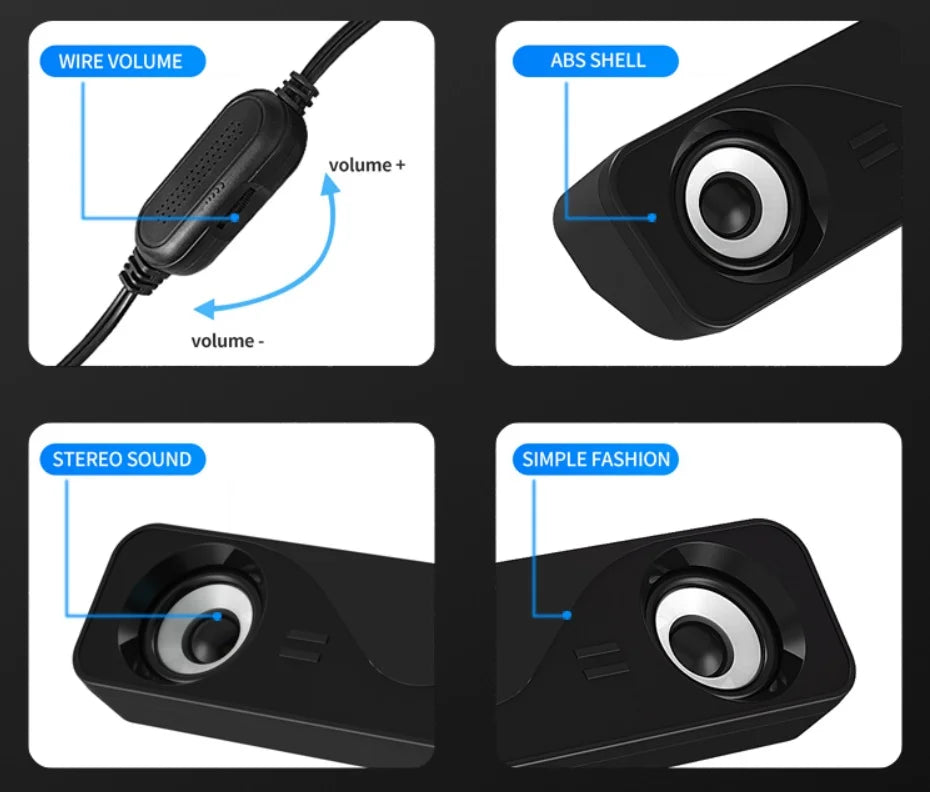 WIRE VOLUME

volume +

volume -

ABS SHELL

STEREO SOUND

SIMPLE FASHION